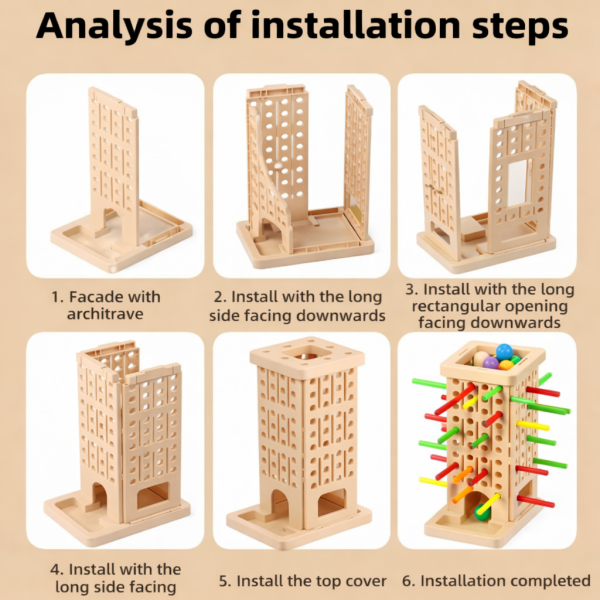 Analysis of installation steps

1. Facade with architrave

2. Install with the long side facing downwards

3. Install with the long rectangular opening facing downwards

4. Install with the long side facing

5. Install the top cover

6. Installation completed