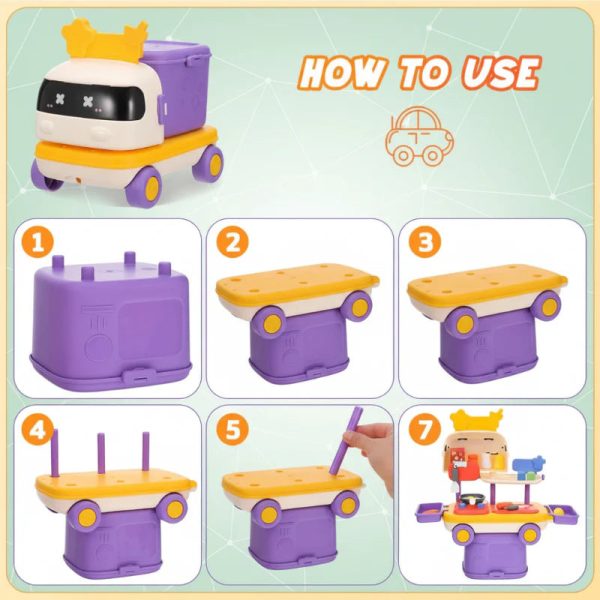 HOW TO USE

1

2

3

4

5

7