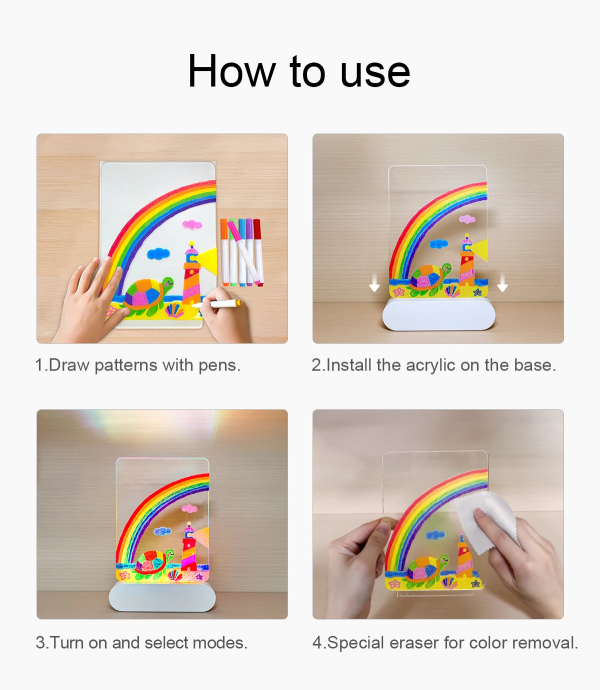 How to use

1.Draw patterns with pens.

2.Install the acrylic on the base.

3.Turn on and select modes.

4.Special eraser for color removal.